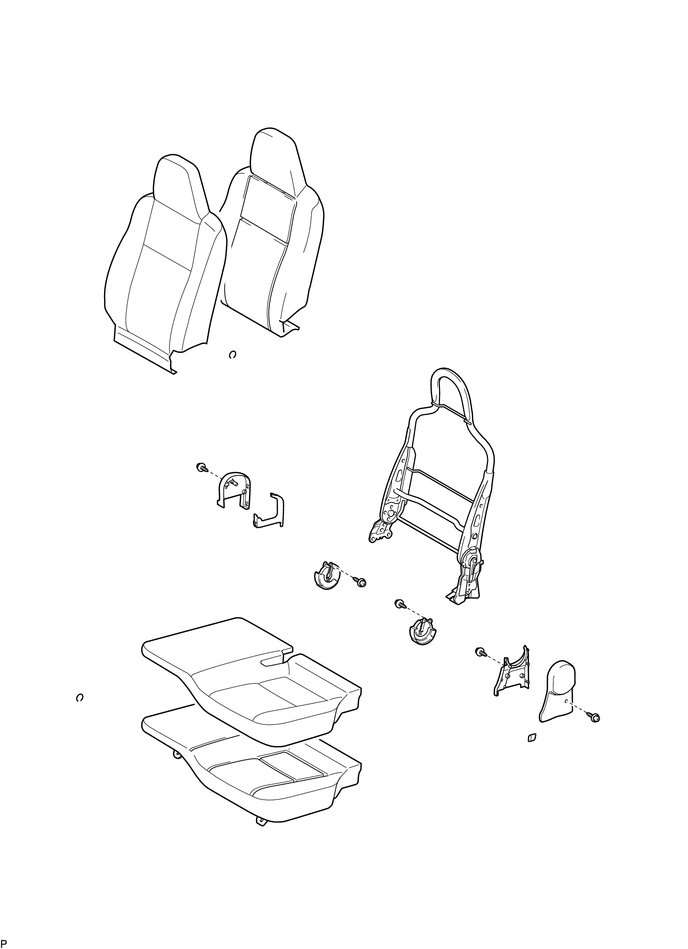 P