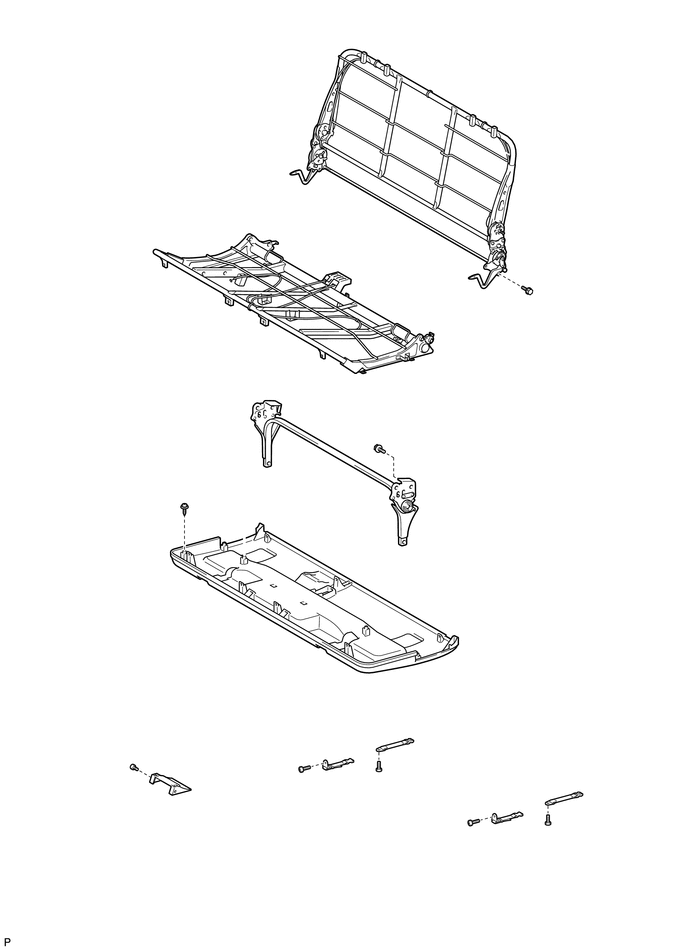 P