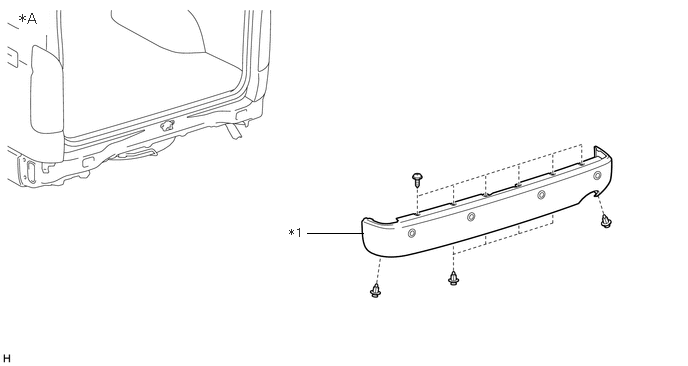 *A

*1

H