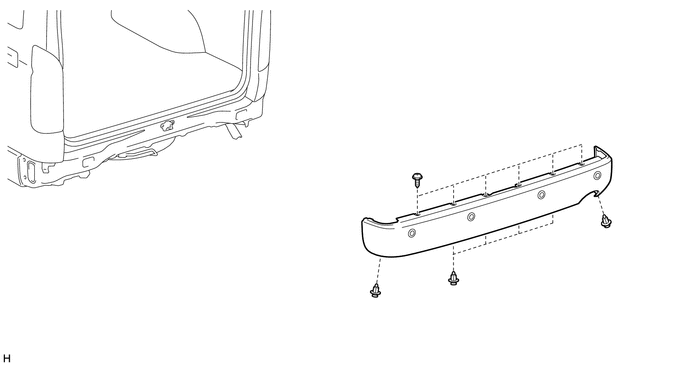 H