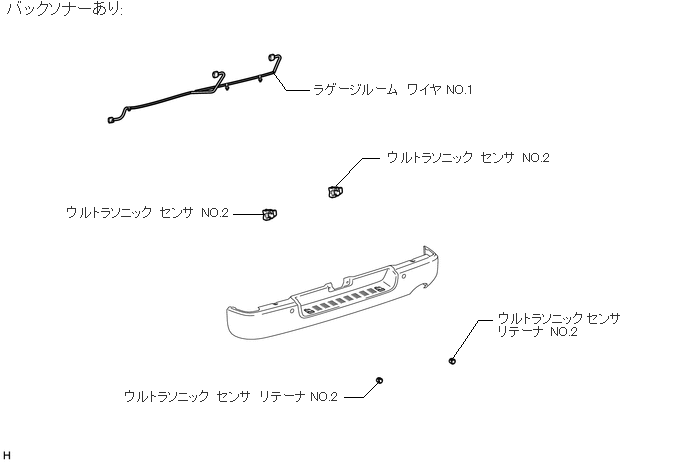 バックソナーあり:

ラゲージルーム ワイヤ NO.1

ウルトラソニック センサ NO.2

ウルトラソニック センサ NO.2

ウルトラソニック センサ リテーナ NO.2

ウルトラソニック センサ リテーナ NO.2

H