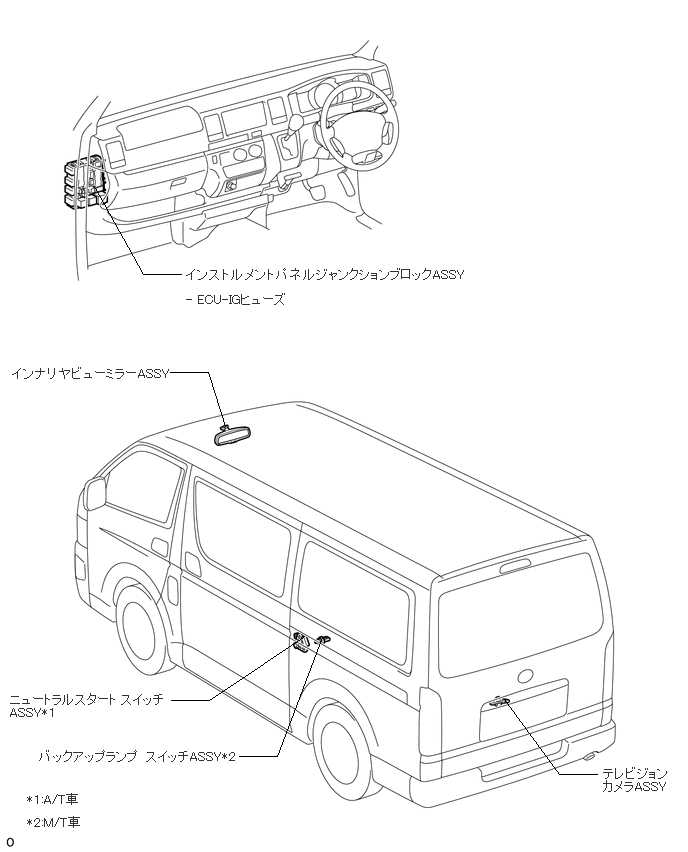 インストルメントパネルジャンクションブロックASSY
- ECU-IGヒューズ

インナリヤビューミラーASSY

ニュートラルスタート スイッチ ASSY*1

バックアップランプ スイッチASSY*2

テレビジョン カメラASSY

*1:A/T車

*2:M/T車

0