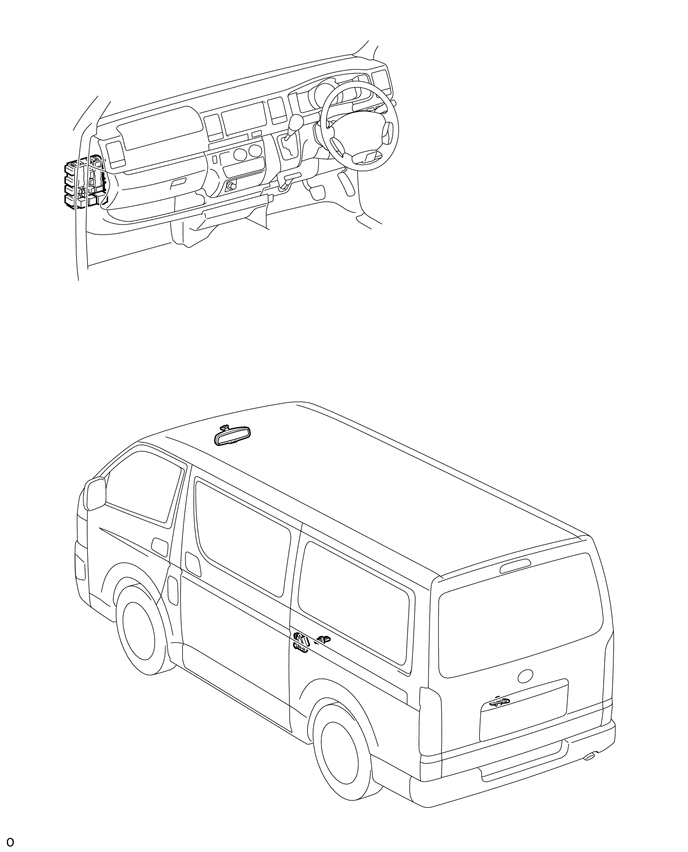 o