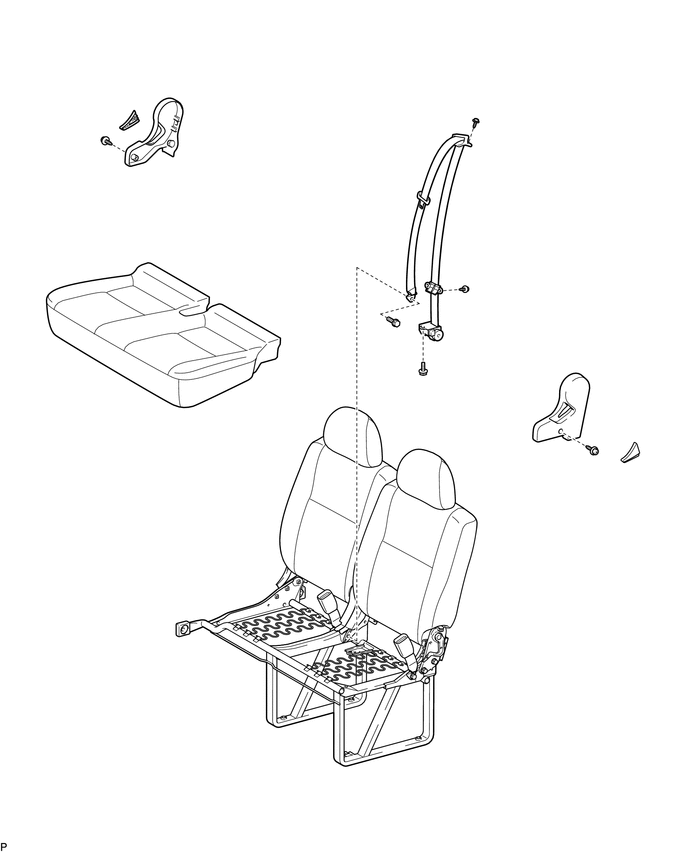 P