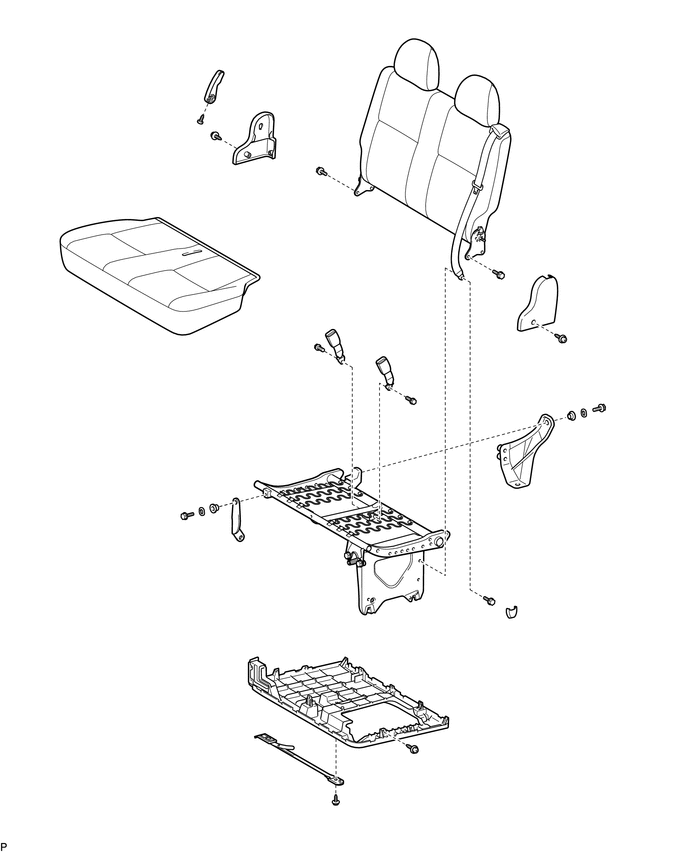 P