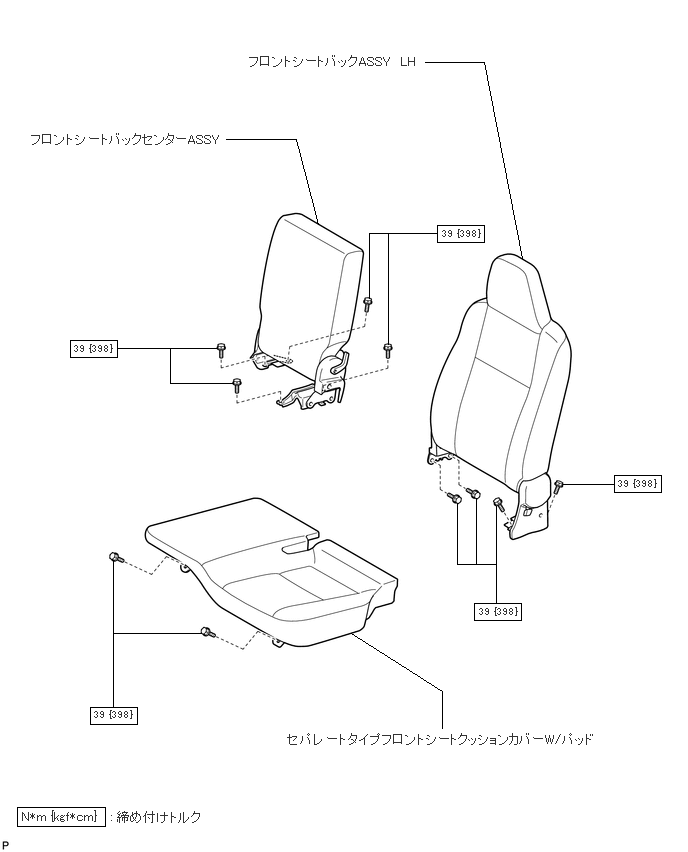 フロントシートバックASSY LH

フロントシートバックセンターASSY

39 {398}

39 {398}

39 {398}

39 {398}

39 {398}

セパレートタイプフロントシートクッションカバーW/パッド

N*m {kgf*cm} : 締め付けトルク

P