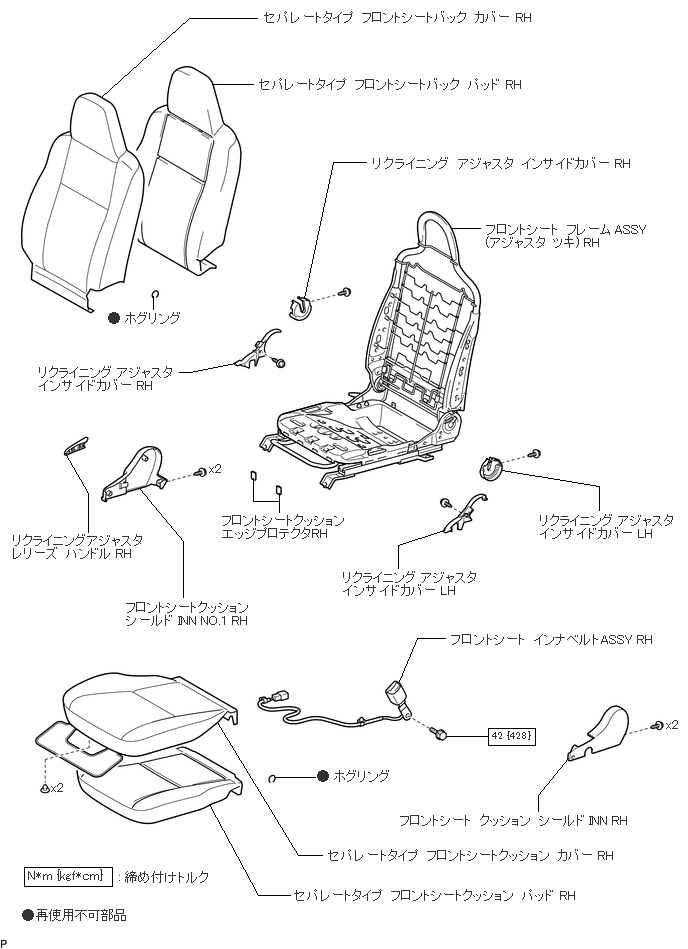 セパレートタイプ フロントシートバック カバー RH

セパレートタイプ フロントシートバック パッド RH

リクライニング アジャスタ インサイドカバー RH

フロントシート フレーム ASSY (アジャスタ ツキ) RH

● ホグリング

リクライニング アジャスタ インサイドカバー RH

x2

フロントシートクッション エッジプロテクタRH

リクライニング アジャスタ インサイドカバー LH

リクライニングアジャスタ レリーズ ハンドル RH

リクライニング アジャスタ インサイドカバー LH

フロントシートクッション シールド INN NO.1 RH

フロントシート インナベルトASSY RH

42 {428}

x2

● ホグリング

x2

フロントシート クッション シールド INN RH

セパレートタイプ フロントシートクッション カバー RH

N*m {kgf*cm} : 締め付けトルク

セパレートタイプ フロントシートクッション パッド RH

●再使用不可部品

P