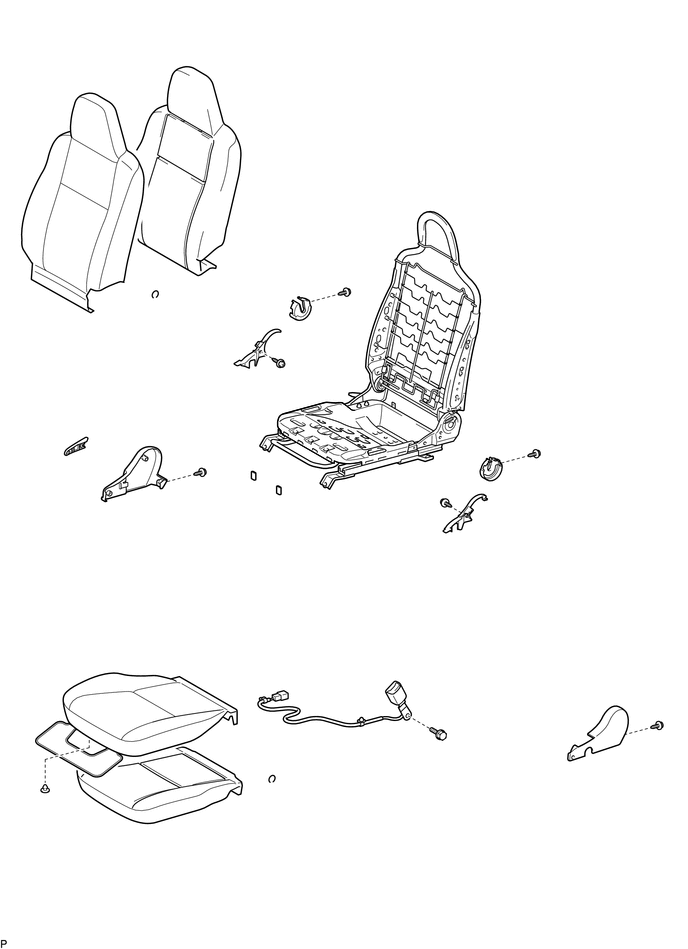 P