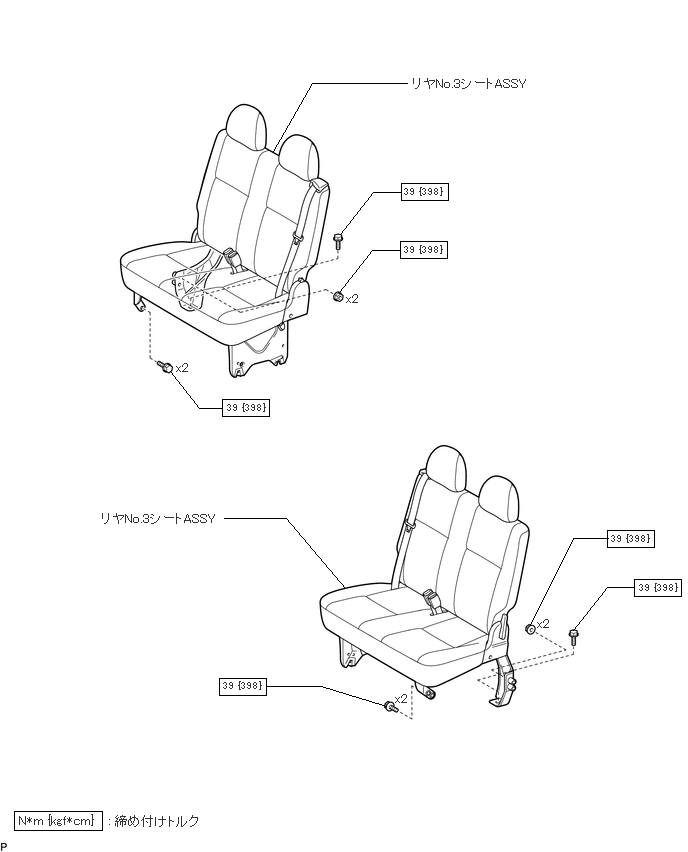 リヤNo.3シートASSY

39 {398}

39 {398}

x2

x2

39 {398}

リヤNo.3シートASSY

39 {398}

39 {398}

x2

39 {398}

x2

N*m {kgf*cm} : 締め付けトルク

P