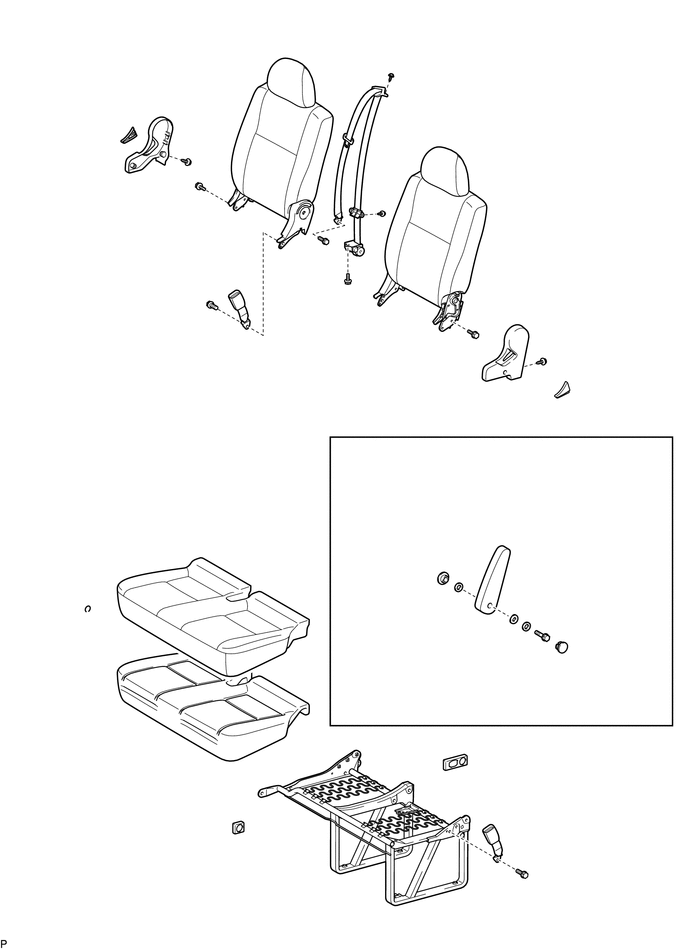 P