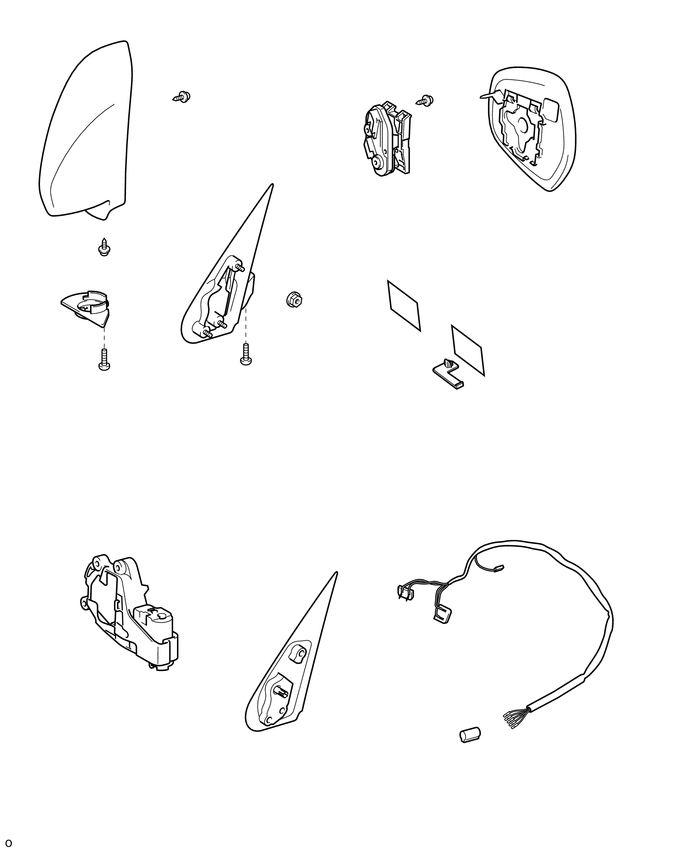 o