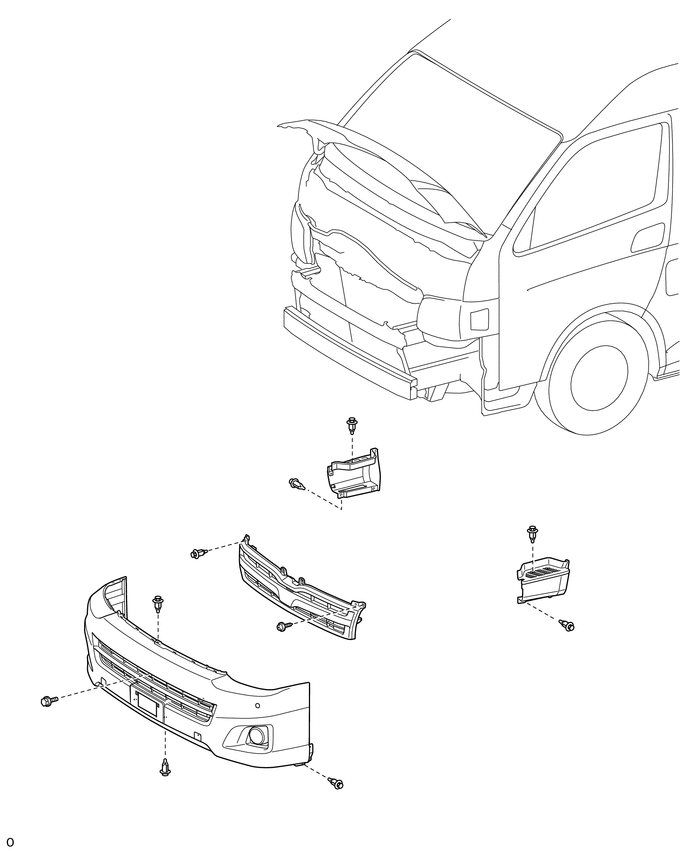 o