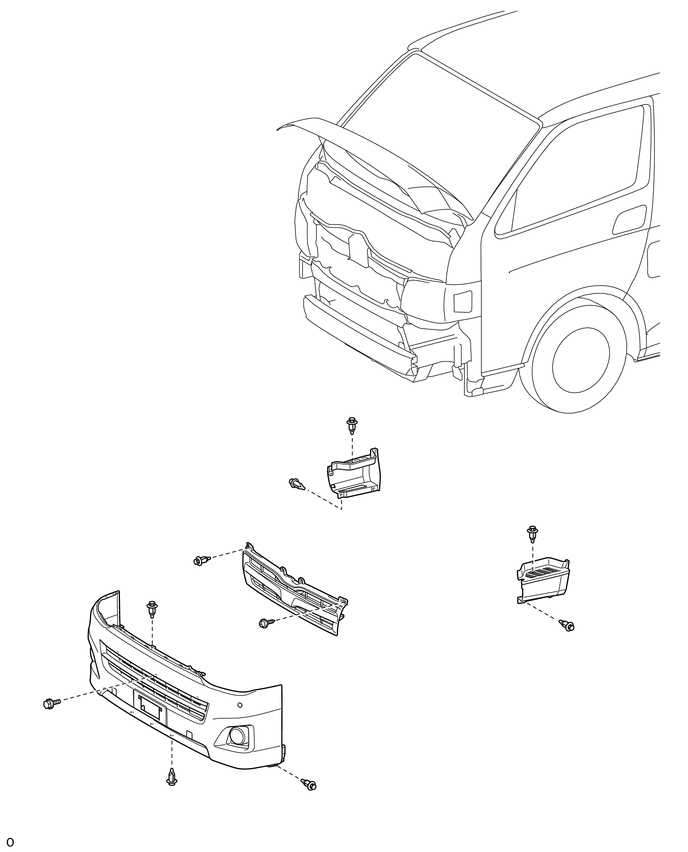 o