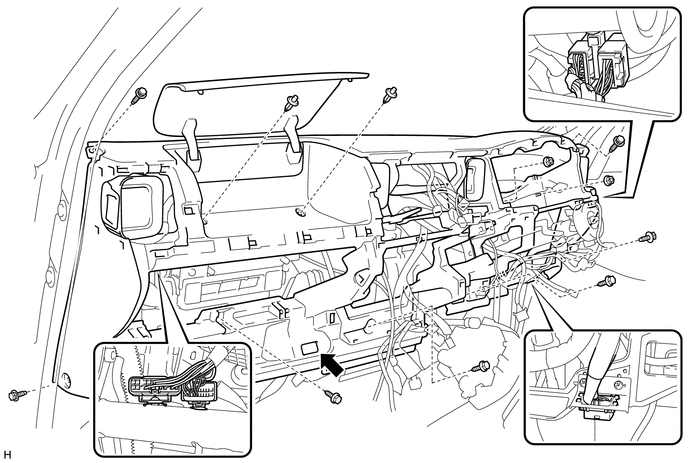 H