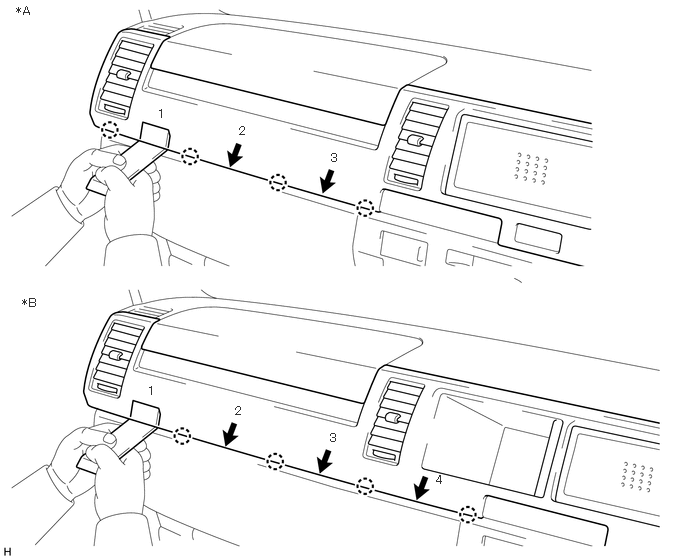 *A

1

2

3

*B

1

2

3

4

H