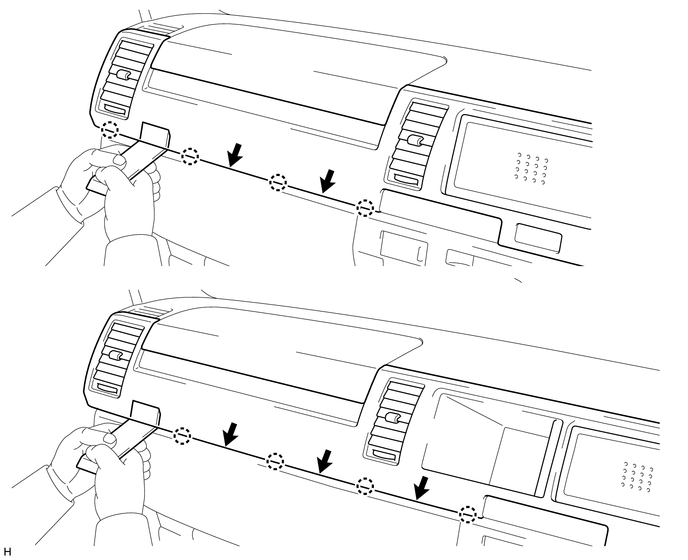 H