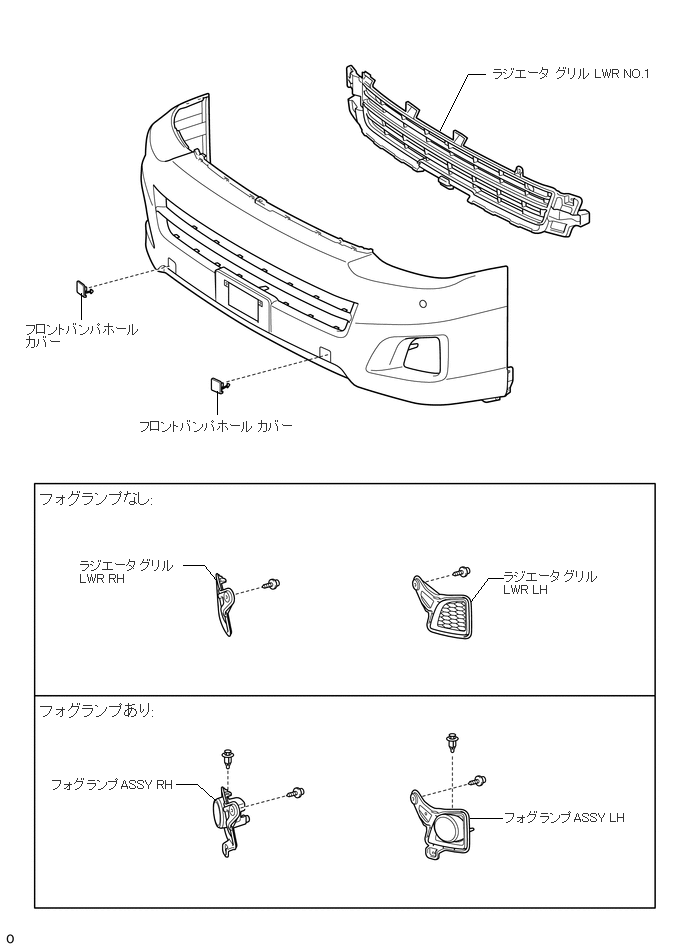 ラジエータ グリル LWR NO.1

フロントバンパホール カバー

フロントバンパホール カバー

フォグランプなし:

ラジエータ グリル LWR RH

ラジエータ グリル LWR LH

フォグランプあり:

フォグランプ ASSY RH

フォグランプ ASSY LH

O