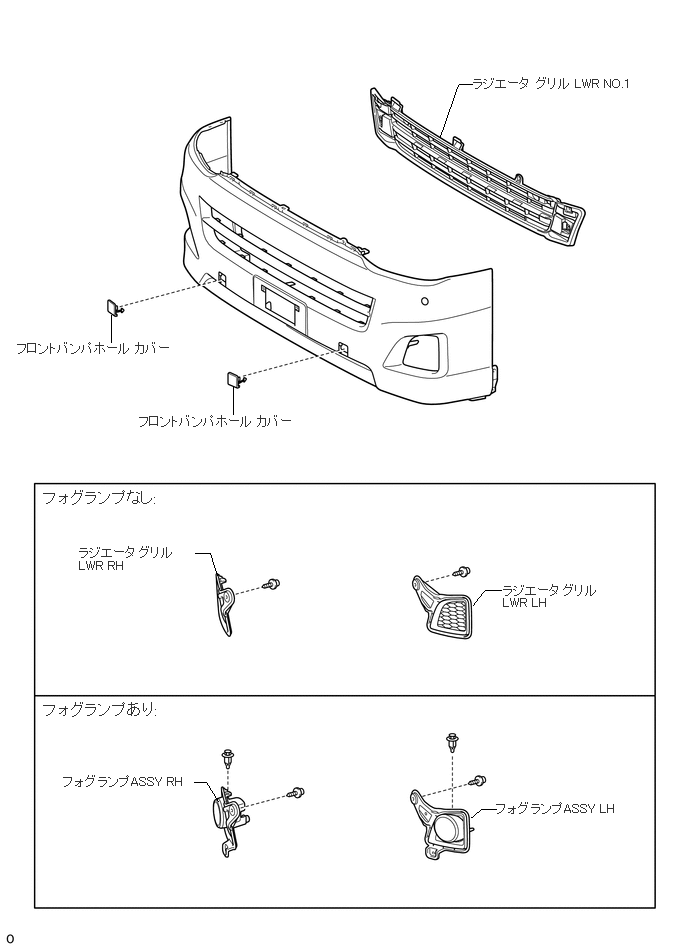 ラジエータ グリル LWR NO.1

フロントバンパホール カバー

フロントバンパホール カバー

フォグランプなし:

ラジエータ グリル LWR RH

ラジエータ グリル LWR LH

フォグランプあり:

フォグランプASSY RH

フォグランプASSY LH

o