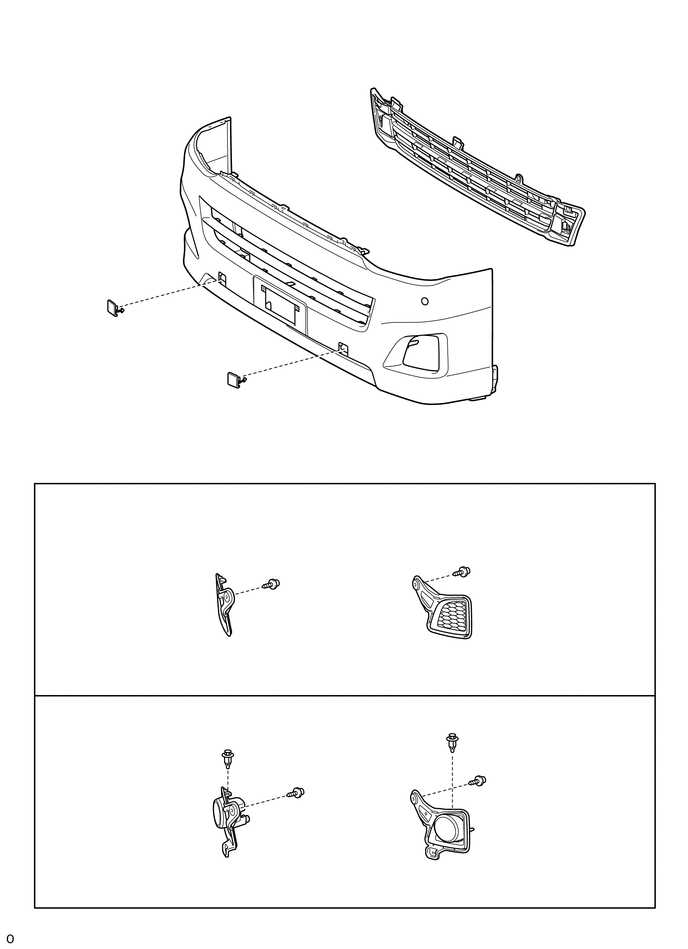 o