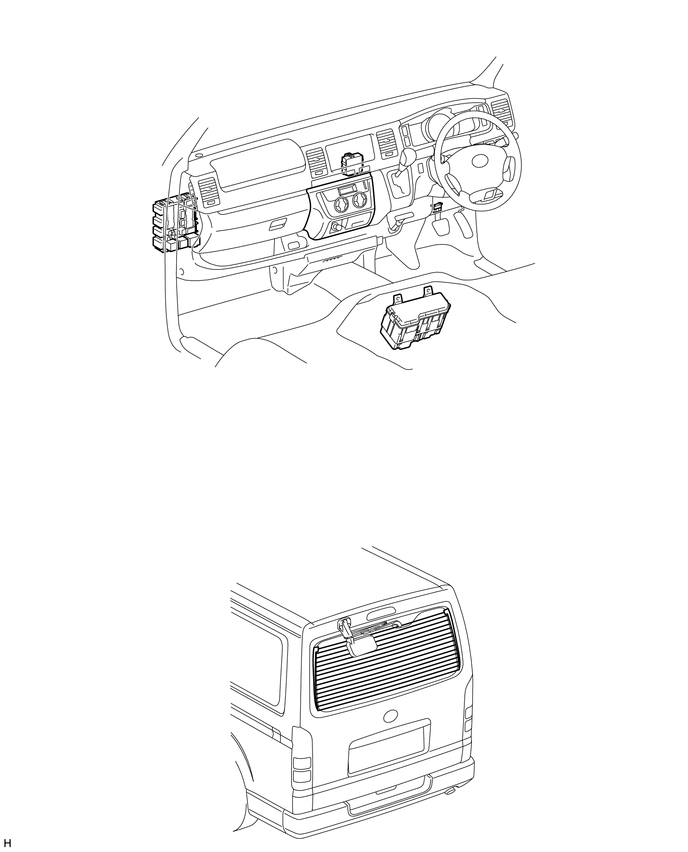 H