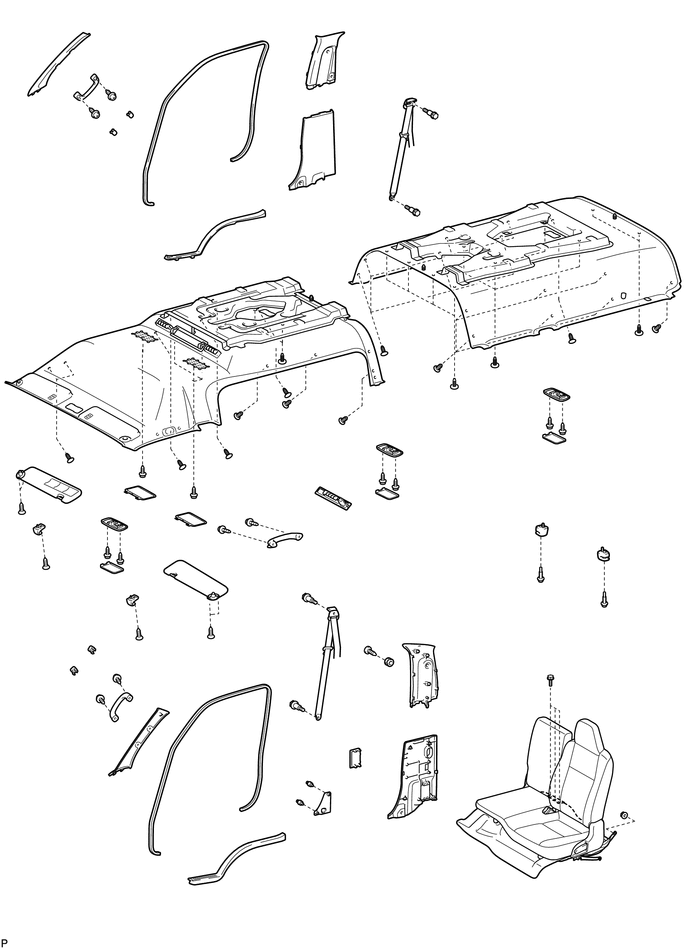 P