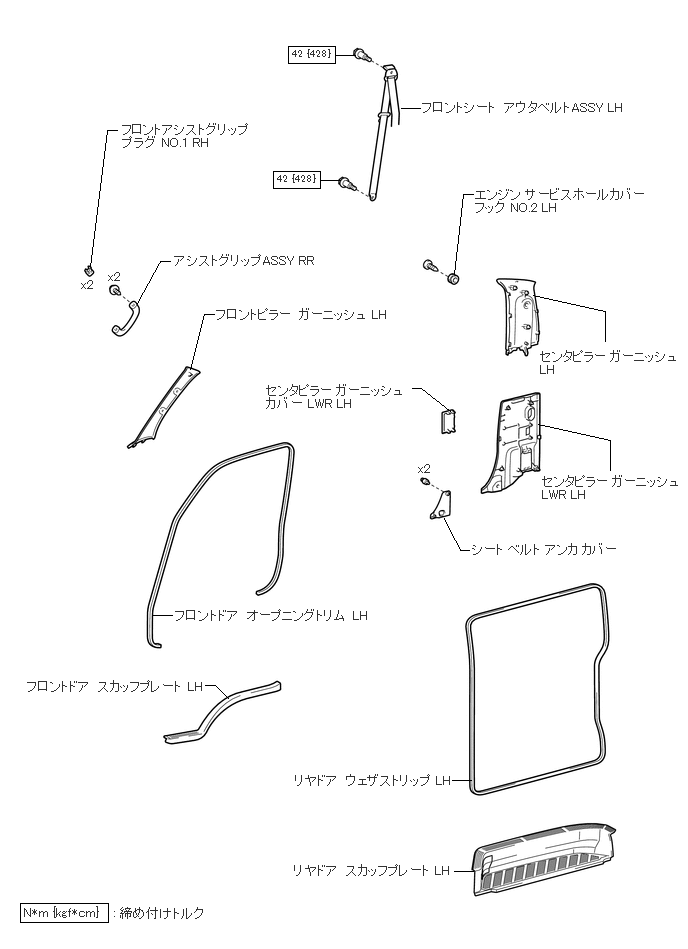 42 {428}

フロントシート アウタベルトASSY LH

フロントアシストグリップ
プラグ NO.1 RH

42 {428}

エンジン サービスホールカバー
フック NO.2 LH

x2

x2

アシストグリップASSY RR

フロントピラー ガーニッシュ LH

センタピラー ガーニッシュ
LH

センタピラー ガーニッシュ
カバー LWR LH

センタピラー ガーニッシュ
LWR LH

x2

シート ベルト アンカ カバー

フロントドア オープニングトリム LH

フロントドア スカッフプレート LH

リヤドア ウェザストリップ LH

リヤドア スカッフプレート LH

N*m {kgf*cm} : 締め付けトルク