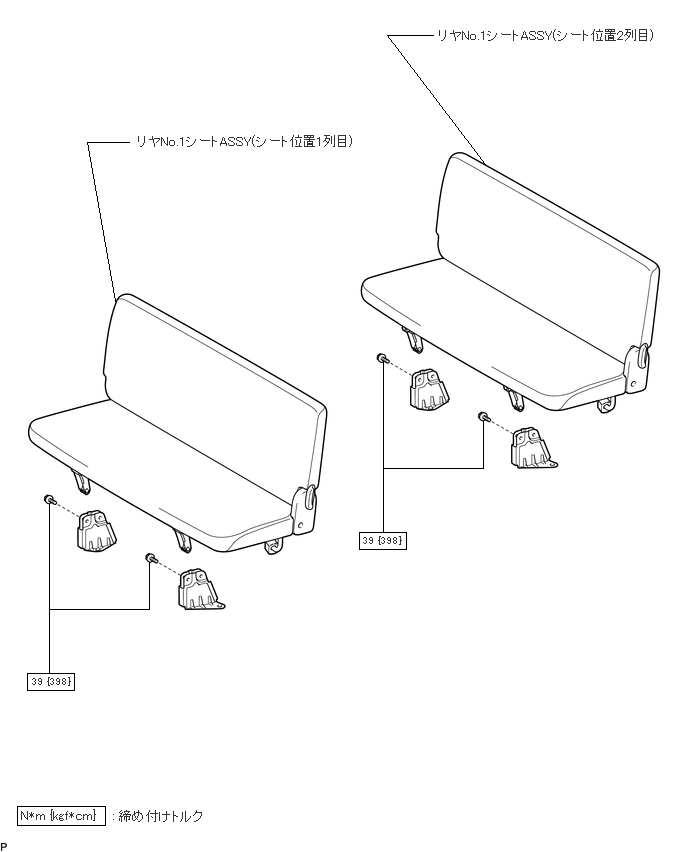 リヤNo.1シートASSY(シート位置2列目)

リヤNo.1シートASSY(シート位置1列目)

39 {398}

39 {398}

N*m {kgf*cm} : 締め付けトルク

P