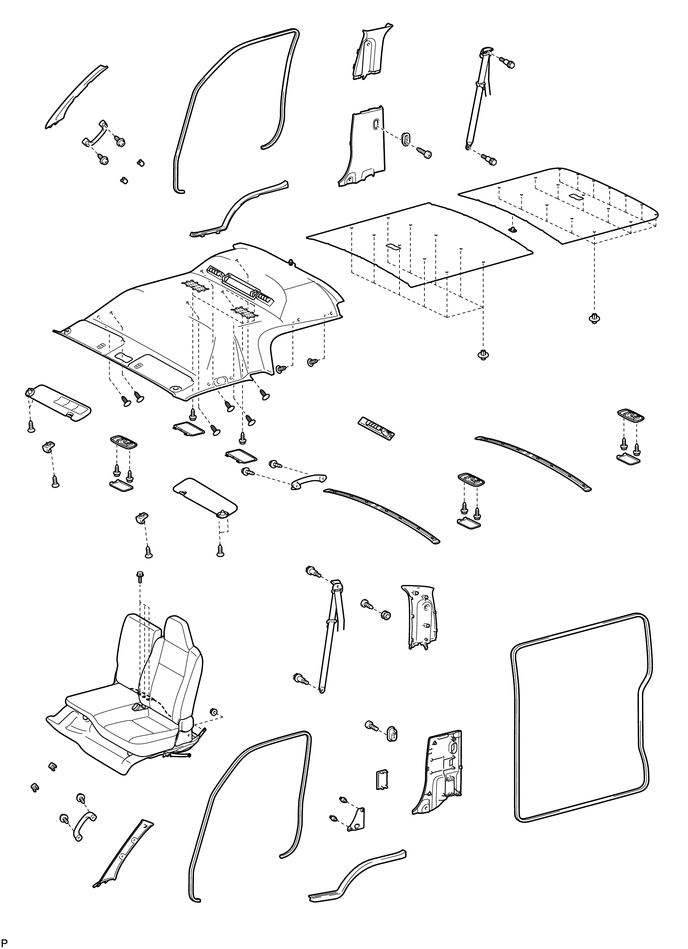 P