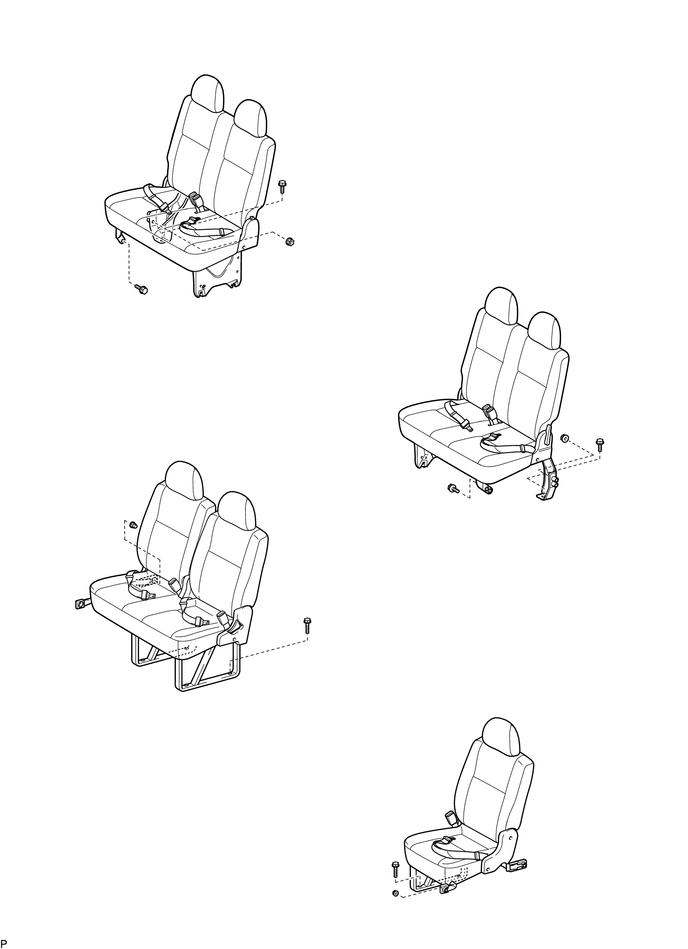 P