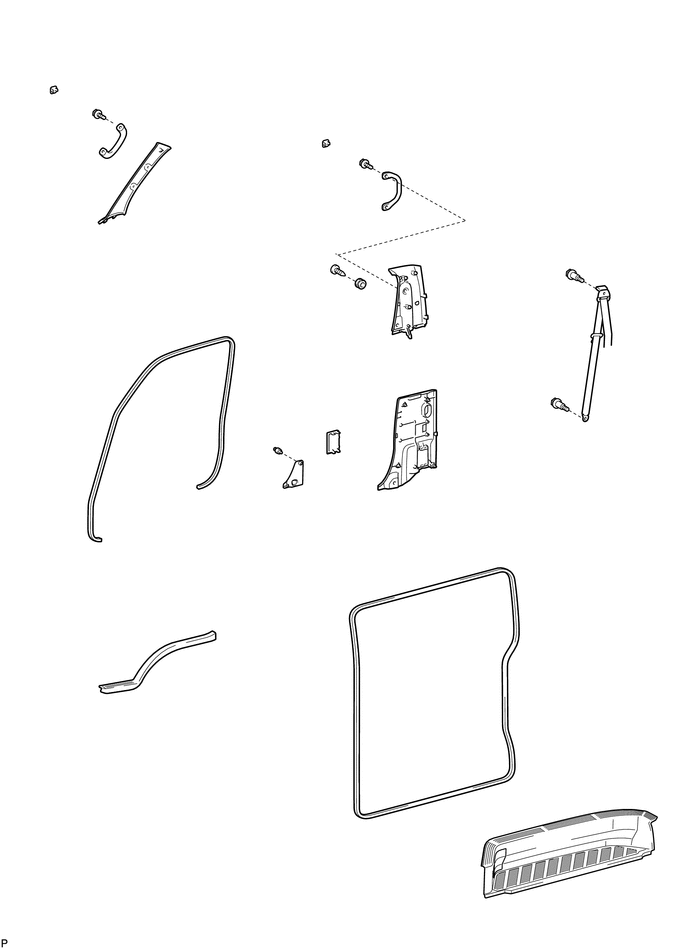 P