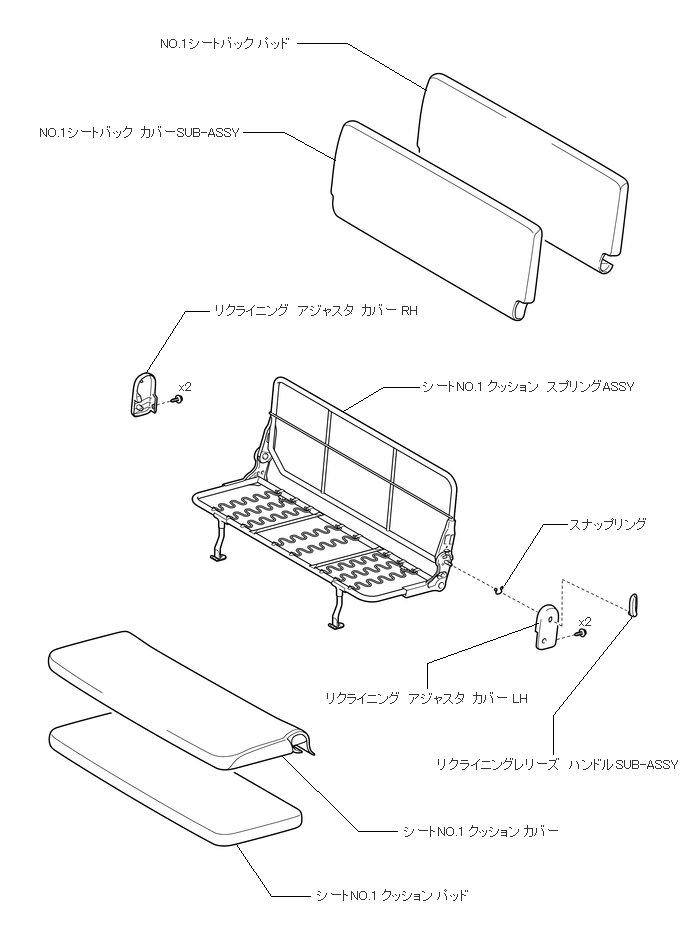 NO.1シートバック パッド

NO.1シートバック カバーSUB-ASSY

リクライニング アジャスタ カバー RH

x2

シートNO.1 クッション スプリングASSY

スナップリング

x2

リクライニング アジャスタ カバー LH

リクライニングレリーズ ハンドルSUB-ASSY

シートNO.1 クッション カバー

シートNO.1 クッション パッド