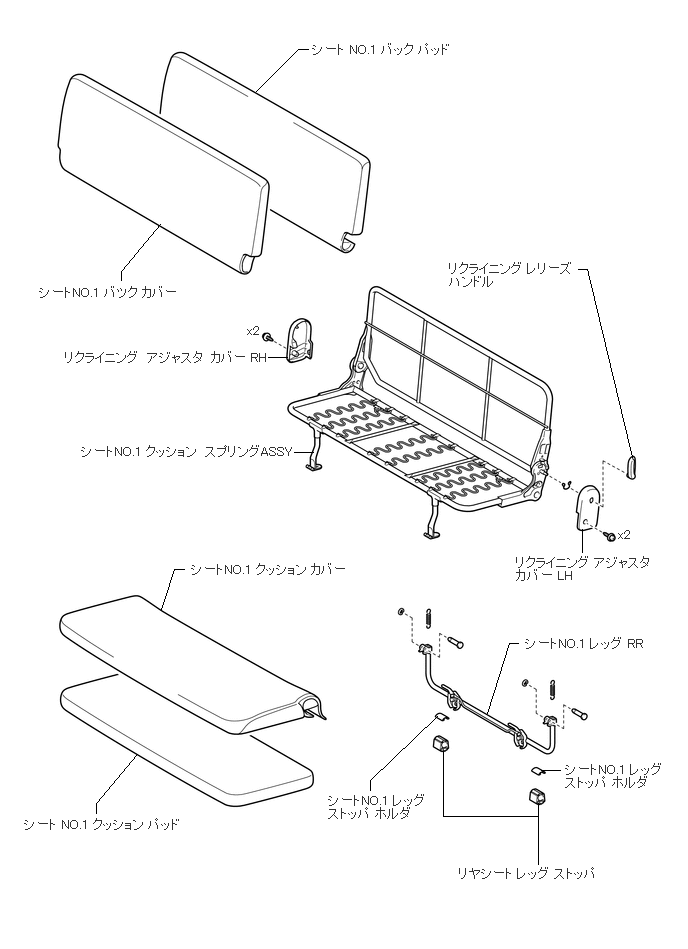 シート NO.1 バック パッド

シートNO.1 バック カバー

リクライニング レリーズ ハンドル

x2

リクライニング アジャスタ カバー RH

シートNO.1 クッション スプリングASSY

x2

リクライニング アジャスタ カバー LH

シートNO.1 クッション カバー

シートNO.1 レッグ RR

シートNO.1 レッグ ストッパ ホルダ

シートNO.1 レッグ ストッパ ホルダ

シート NO.1 クッション パッド

リヤシート レッグ ストッパ