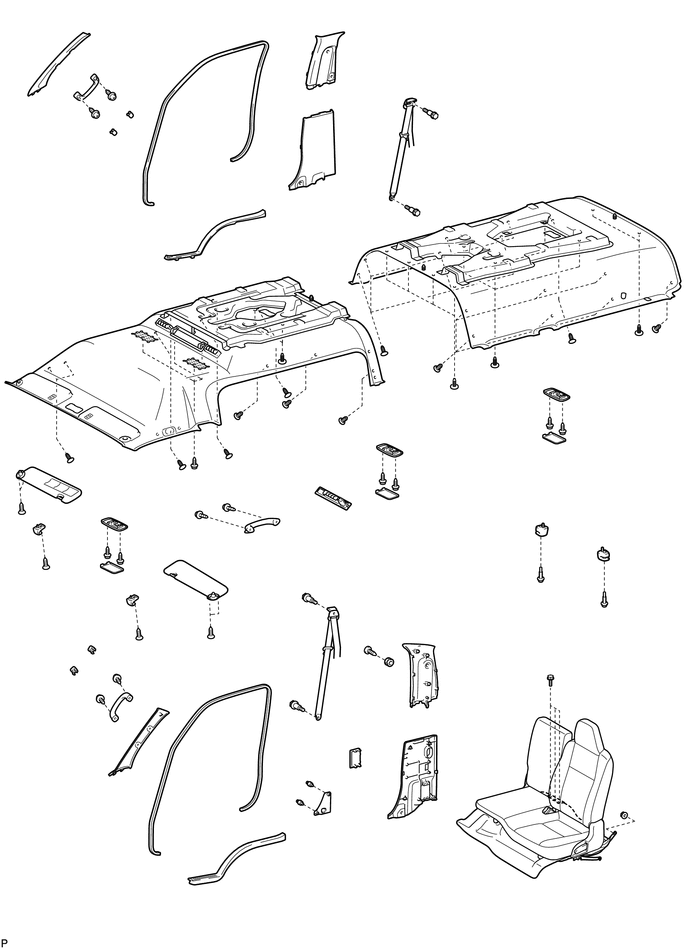 P