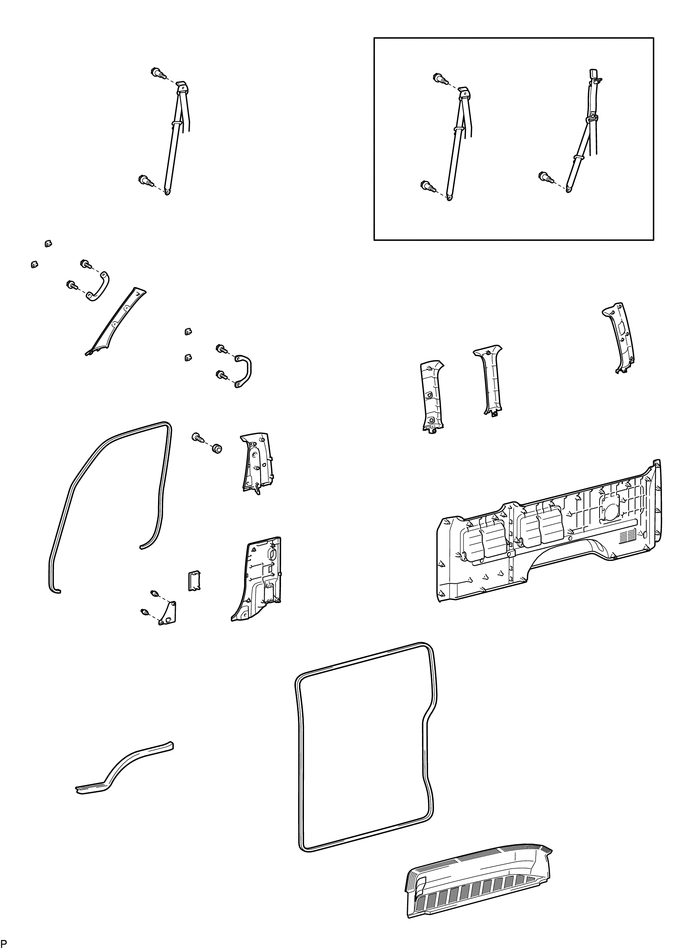 P