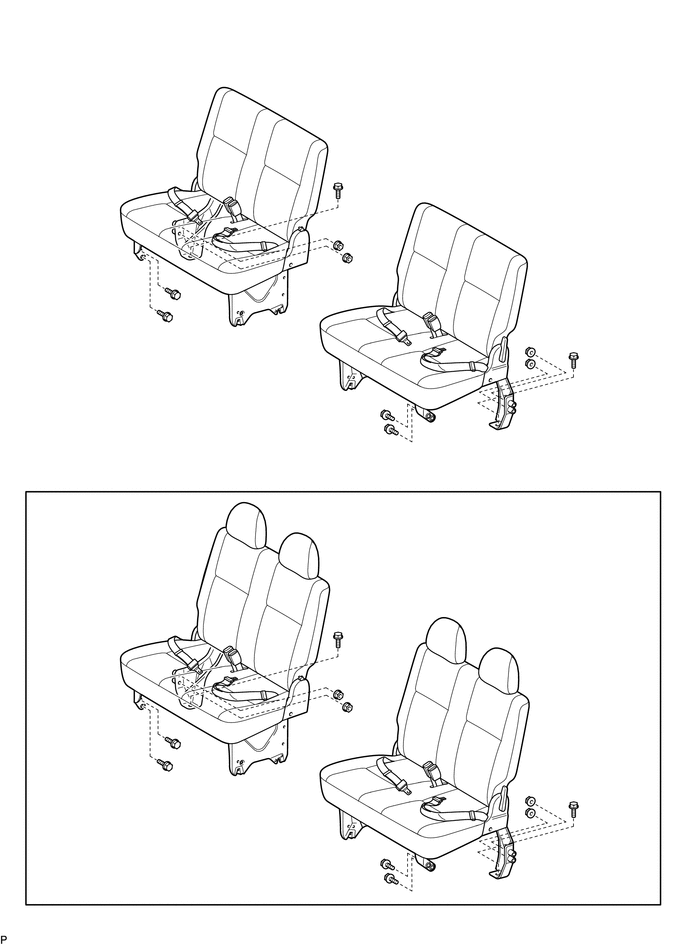 P