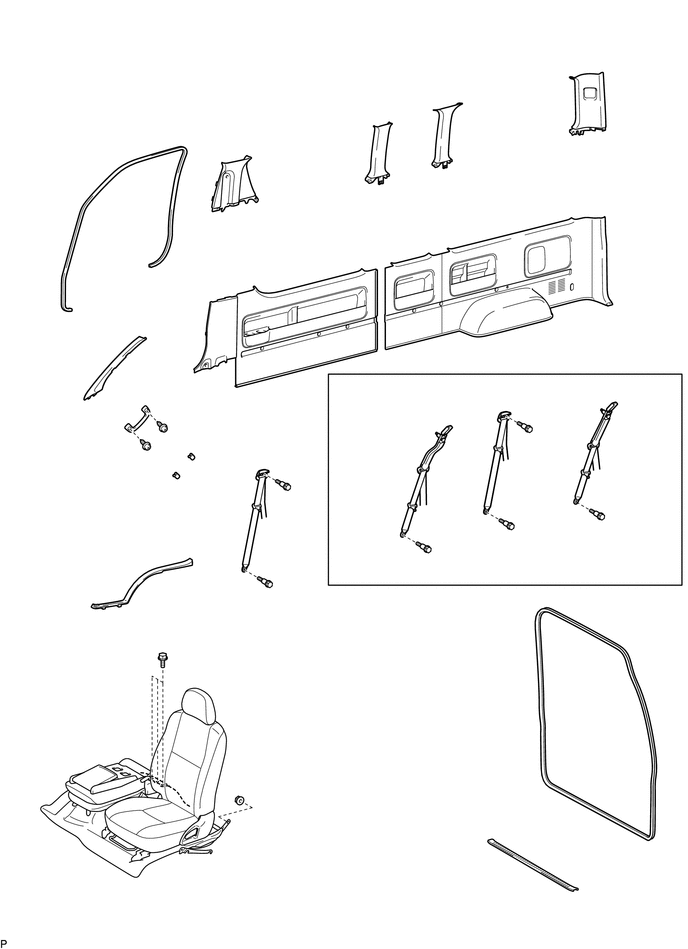 P