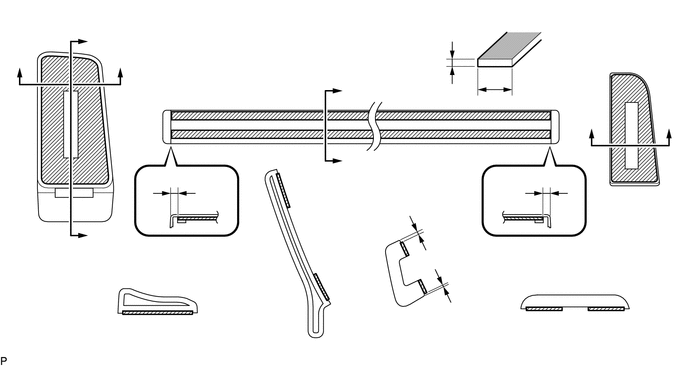 P