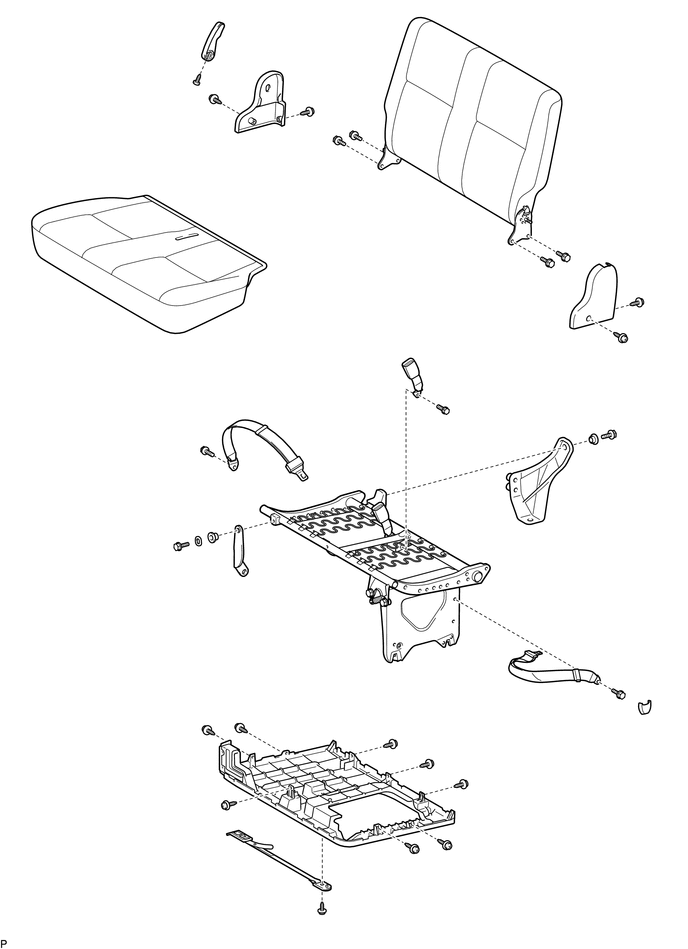 P