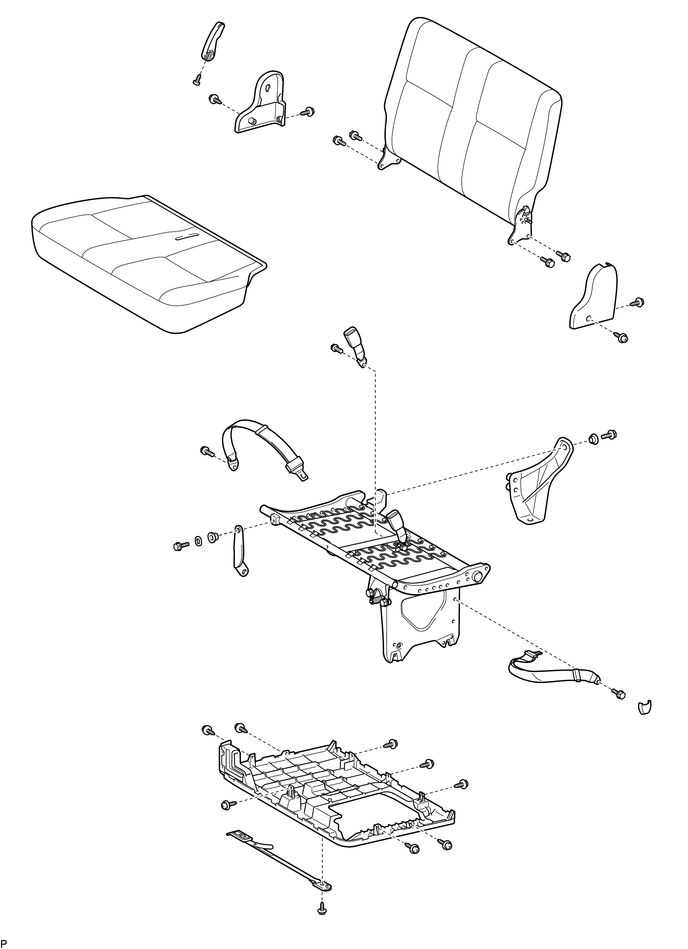 P