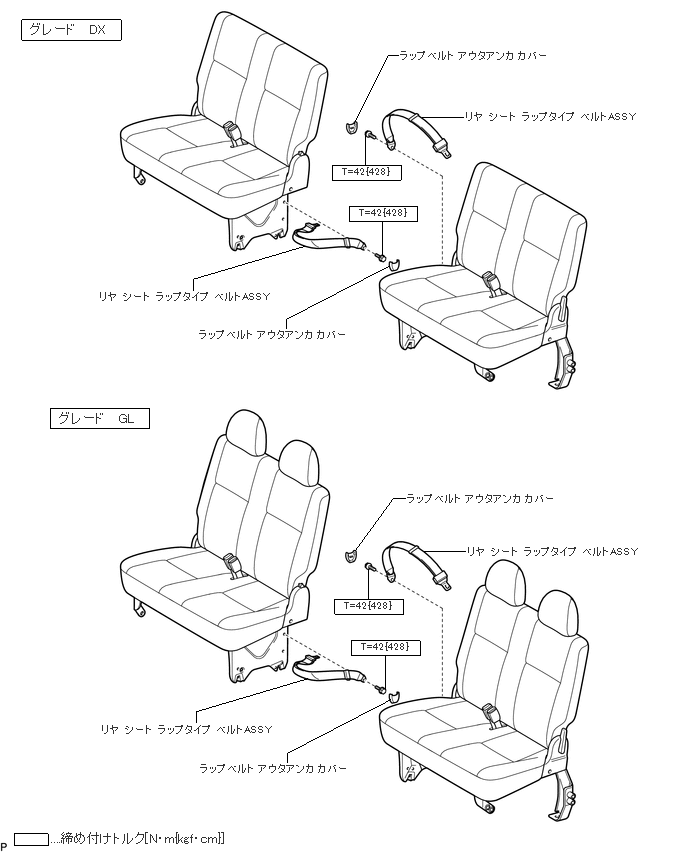 グレード DX

ラップ ベルト アウタアンカ カバー

リヤ シート ラップタイプ ベルトASSY

T=42{428}

T=42{428}

リヤ シート ラップタイプ ベルトASSY

ラップ ベルト アウタアンカ カバー

グレード GL

ラップ ベルト アウタアンカ カバー

リヤ シート ラップタイプ ベルトASSY

T=42{428}

T=42{428}

リヤ シート ラップタイプ ベルトASSY

ラップ ベルト アウタアンカ カバー

P …締め付けトルク[N・m{kgf・cm}]