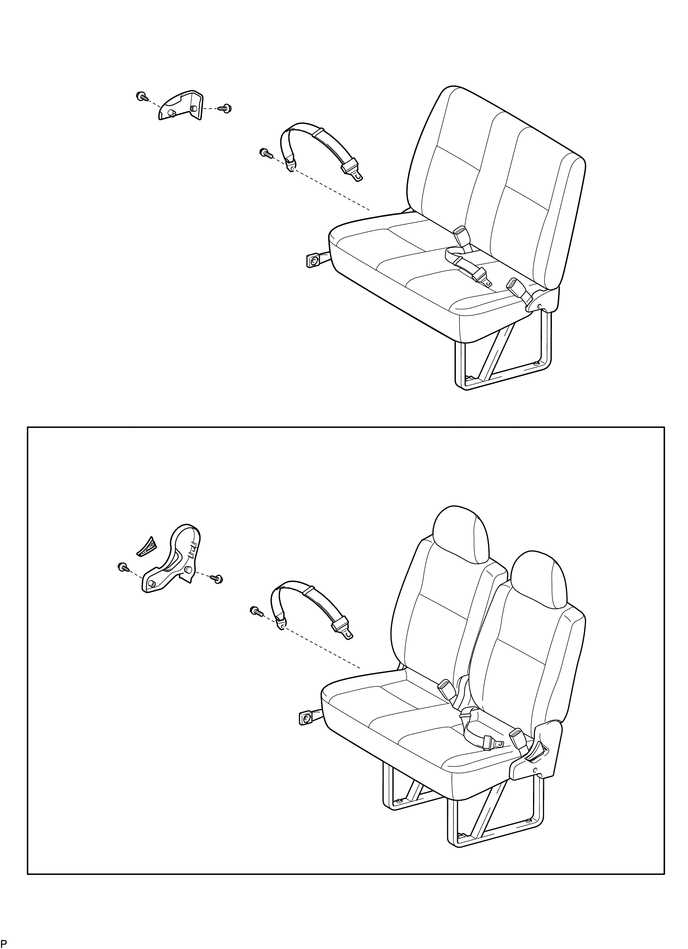 P