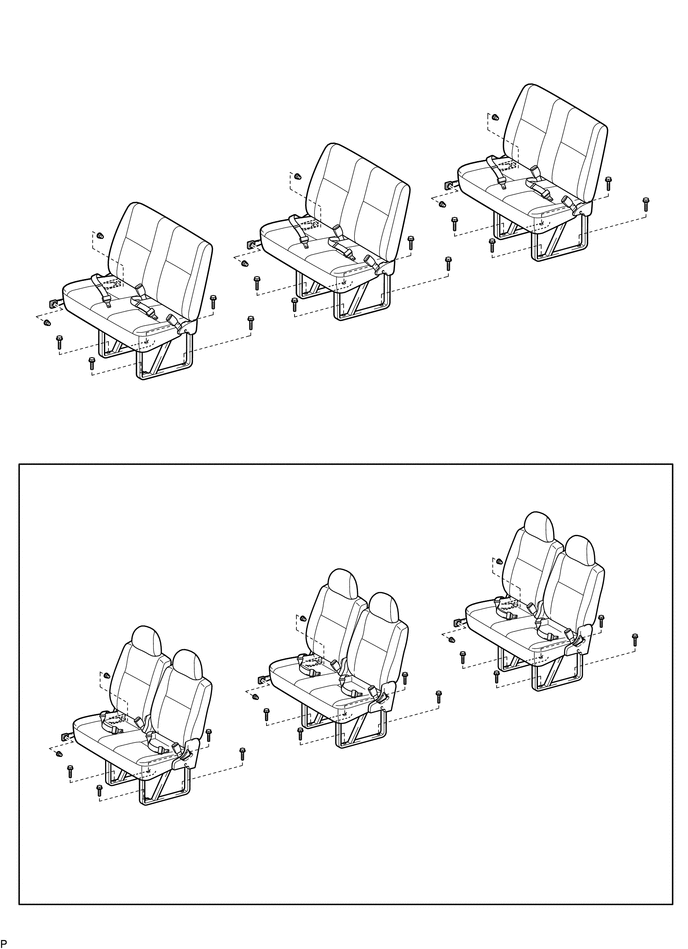 P