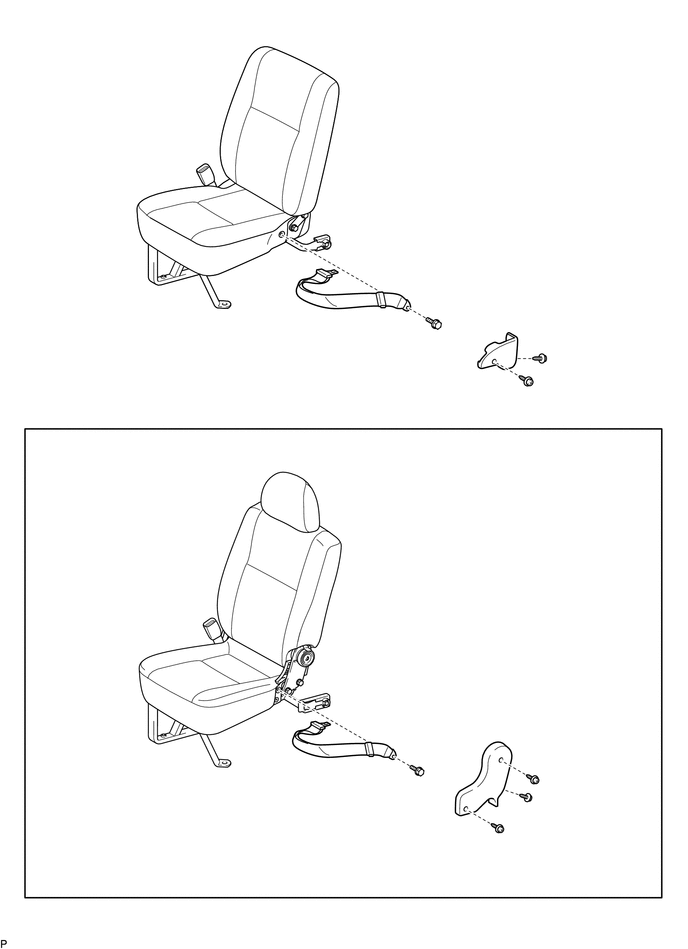 P