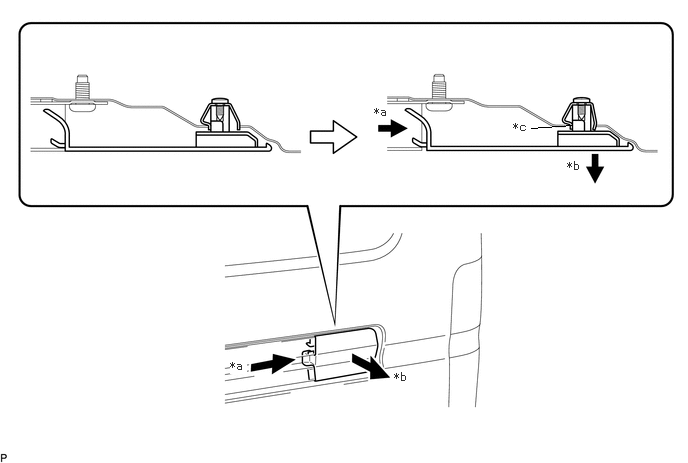 *a

*c

*b

*a

*b

P