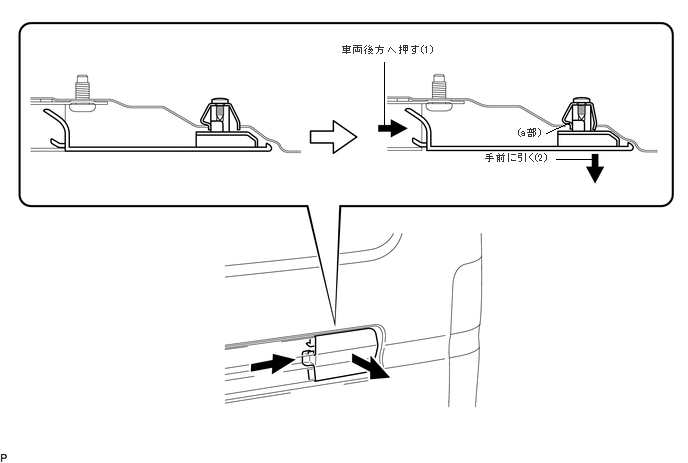 車両後方へ押す(1)

(a部)

手前に引く(2)

P