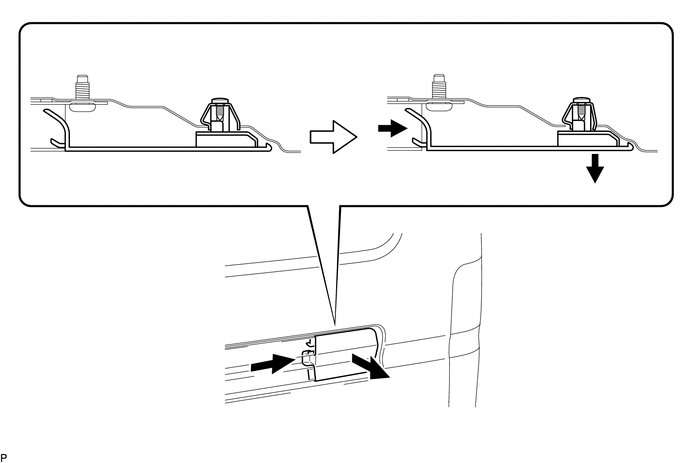 P