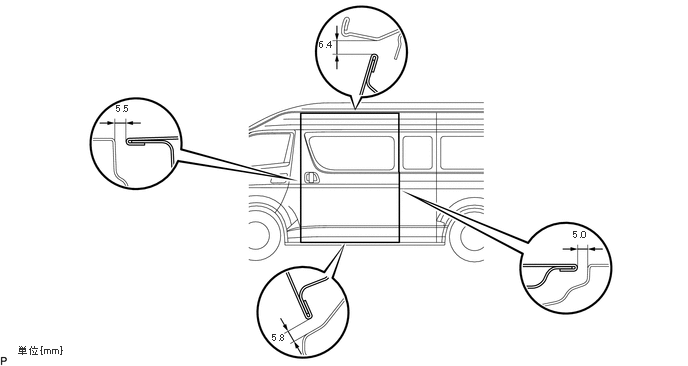 6.4

5.5

5.0

5.8

P 単位{mm}