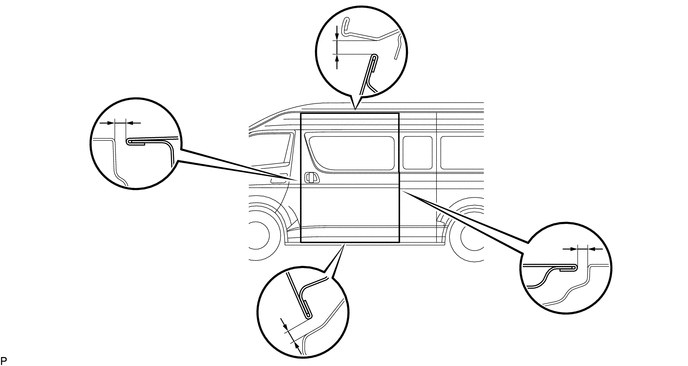 P