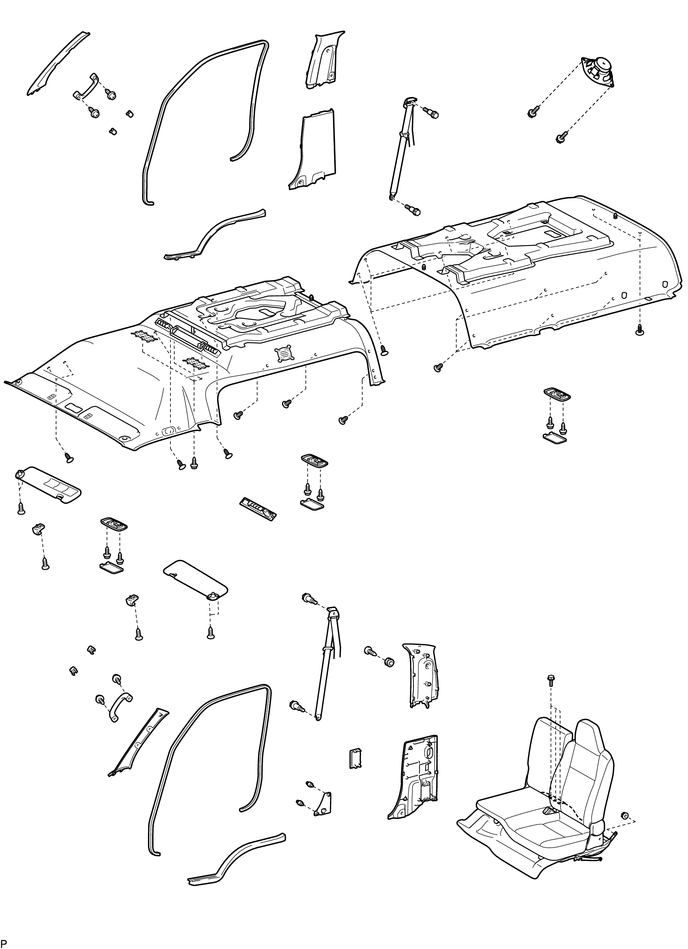 P