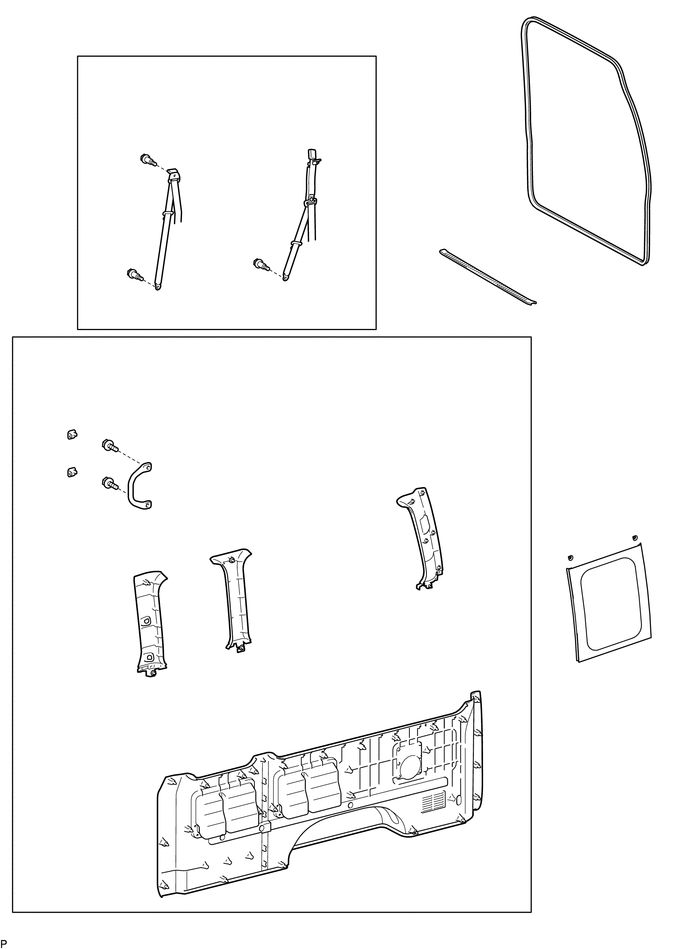 P